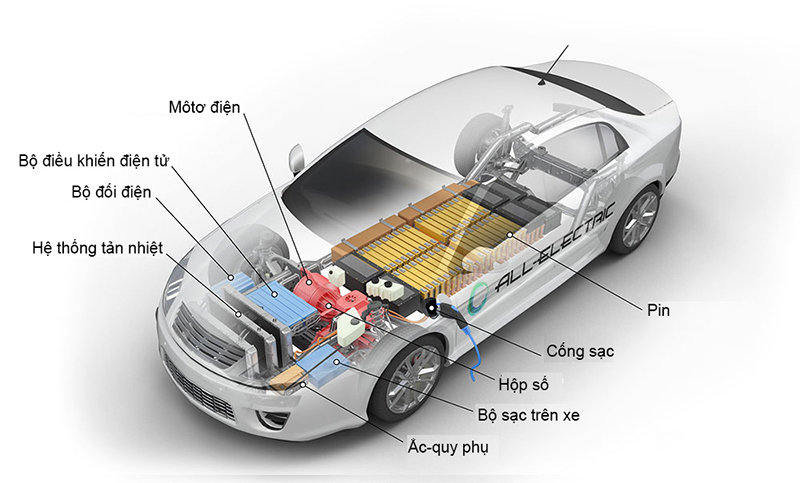 Môtơ điện

Bộ điều khiển điện tử

Bộ đổi điện

Hệ thống tản nhiệt

ALL-ELECTRIC

Pin

Cổng sạc

Hộp số

Bộ sạc trên xe

Ắc-quy phụ